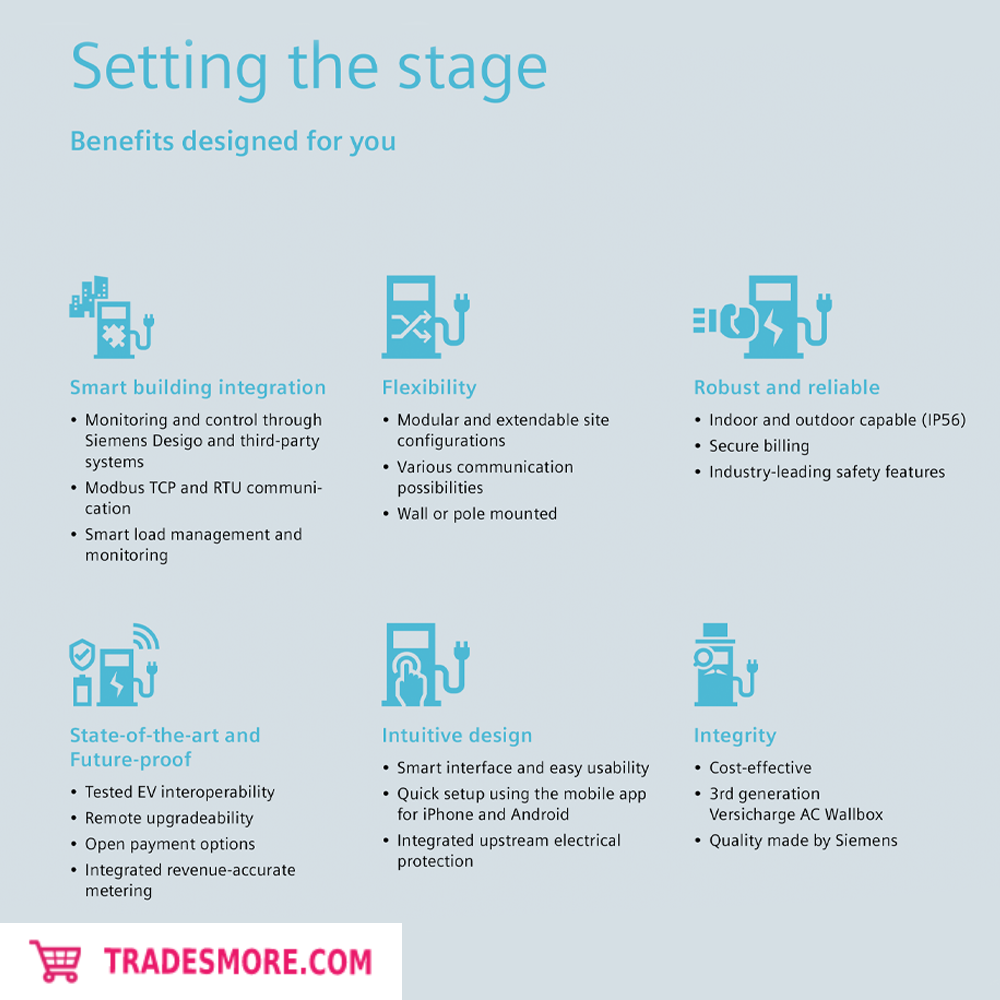 Setting the stage

Benefits designed for you

Smart building integration
• Monitoring and control through Siemens Desigo and third-party systems
• Modbus TCP and RTU communication
• Smart load management and monitoring

Flexibility
• Modular and extendable site configurations
• Various communication possibilities
• Wall or pole mounted

Robust and reliable
• Indoor and outdoor capable (IP56)
• Secure billing
• Industry-leading safety features

State-of-the-art and Future-proof
• Tested EV interoperability
• Remote upgradeability
• Open payment options
• Integrated revenue-accurate metering

Intuitive design
• Smart interface and easy usability
• Quick setup using the mobile app for iPhone and Android
• Integrated upstream electrical protection

Integrity
• Cost-effective
• 3rd generation Versicharge AC Wallbox
• Quality made by Siemens

TRADESMORE.COM